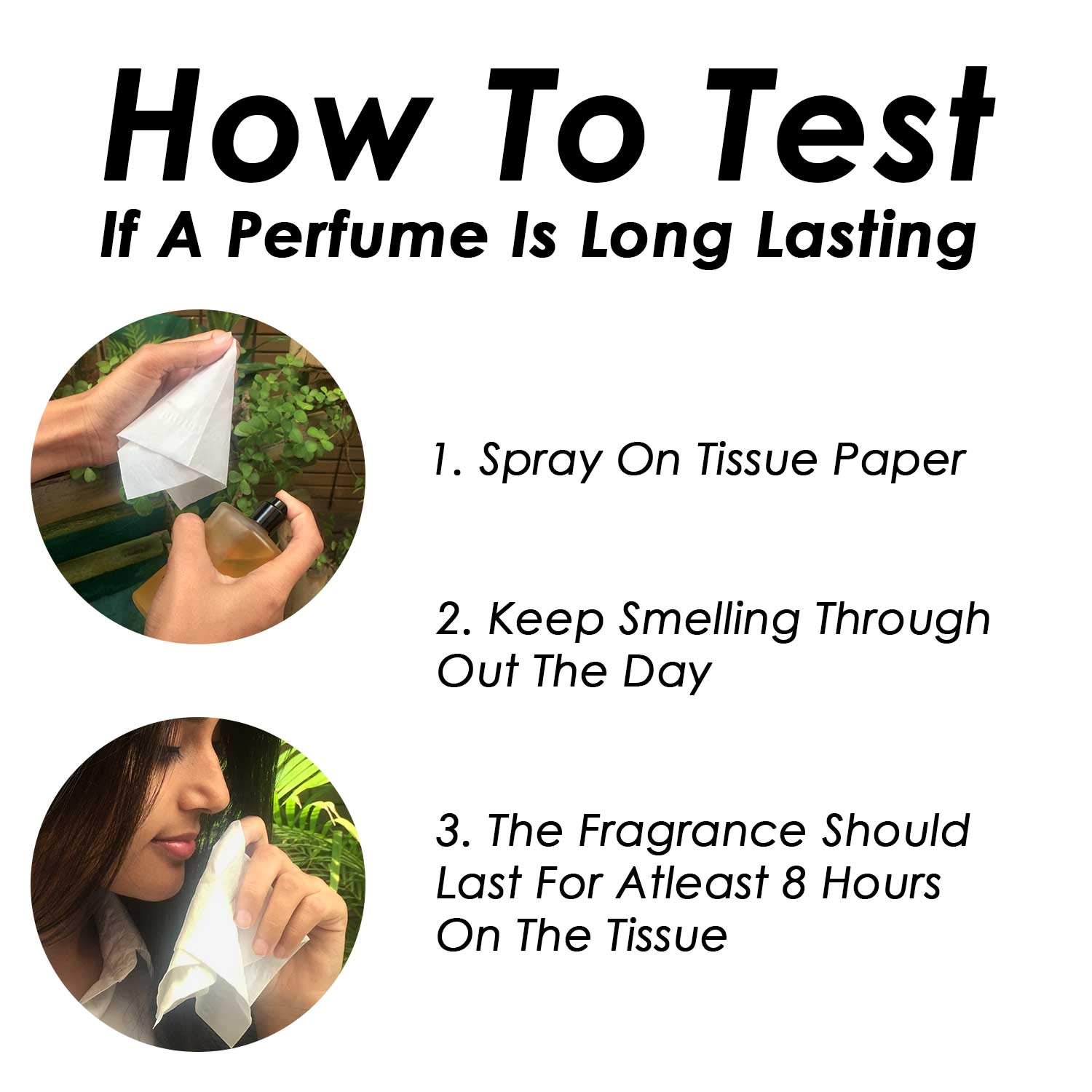 How To Test
If A Perfume Is Long Lasting

1. Spray On Tissue Paper

2. Keep Smelling Through Out The Day

3. The Fragrance Should Last For Atleast 8 Hours On The Tissue